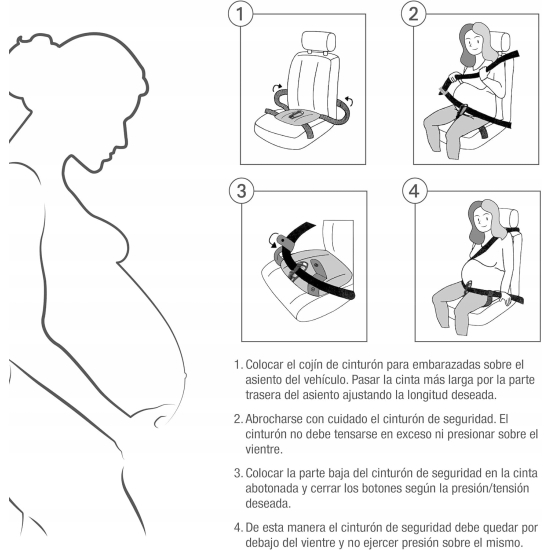 1

2

3

4

1. Colocar el cojín de cinturón para embarazadas sobre el asiento del vehículo. Pasar la cinta más larga por la parte trasera del asiento ajustando la longitud deseada.

2. Abrocharse con cuidado el cinturón de seguridad. El cinturón no debe tensarse en exceso ni presionar sobre el vientre.

3. Colocar la parte baja del cinturón de seguridad en la cinta abotonada y cerrar los botones según la presión/tensión deseada.

4. De esta manera el cinturón de seguridad debe quedar por debajo del vientre y no ejercer presión sobre el mismo.