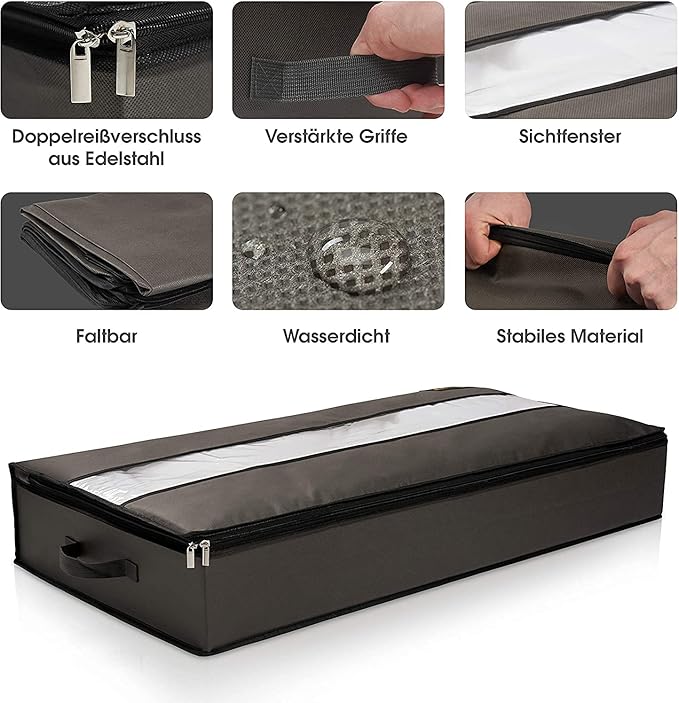 Doppelreißverschluss aus Edelstahl

Verstärkte Griffe

Sichtfenster

Faltbar

Wasserdicht

Stabiles Material