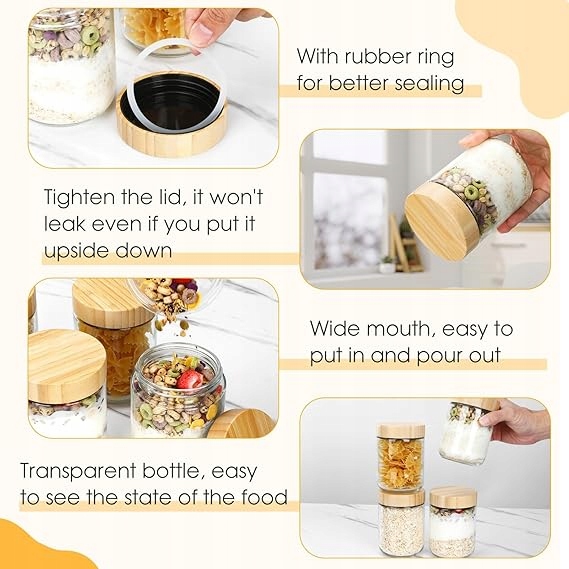 With rubber ring for better sealing

Tighten the lid, it won't leak even if you put it upside down

Wide mouth, easy to put in and pour out

Transparent bottle, easy to see the state of the food